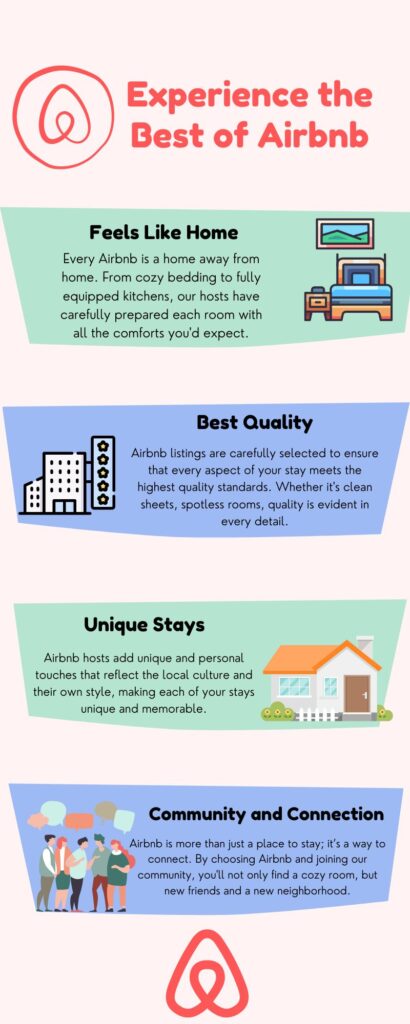 Experience the Best of Airbnb

Feels Like Home

Every Airbnb is a home away from home. From cozy bedding to fully equipped kitchens, our hosts have carefully prepared each room with all the comforts you'd expect.

Best Quality

Airbnb listings are carefully selected to ensure that every aspect of your stay meets the highest quality standards. Whether it's clean sheets, spotless rooms, quality is evident in every detail.

Unique Stays

Airbnb hosts add unique and personal touches that reflect the local culture and their own style, making each of your stays unique and memorable.

Community and Connection

Airbnb is more than just a place to stay; it's a way to connect. By choosing Airbnb and joining our community, you'll not only find a cozy room, but new friends and a new neighborhood.